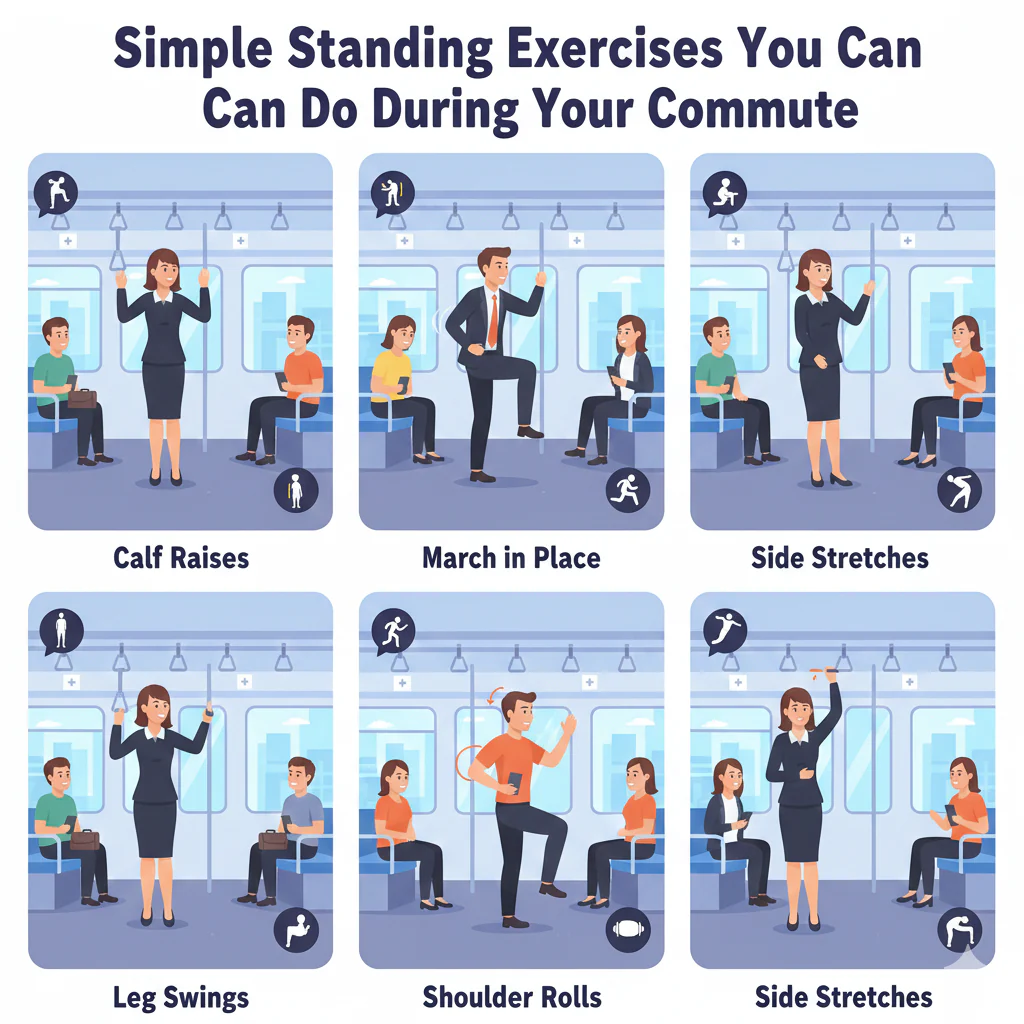 Simple Standing Exercises You Can Can Do During Your Commute

Calf Raises

March in Place

Side Stretches

Leg Swings

Shoulder Rolls

Side Stretches