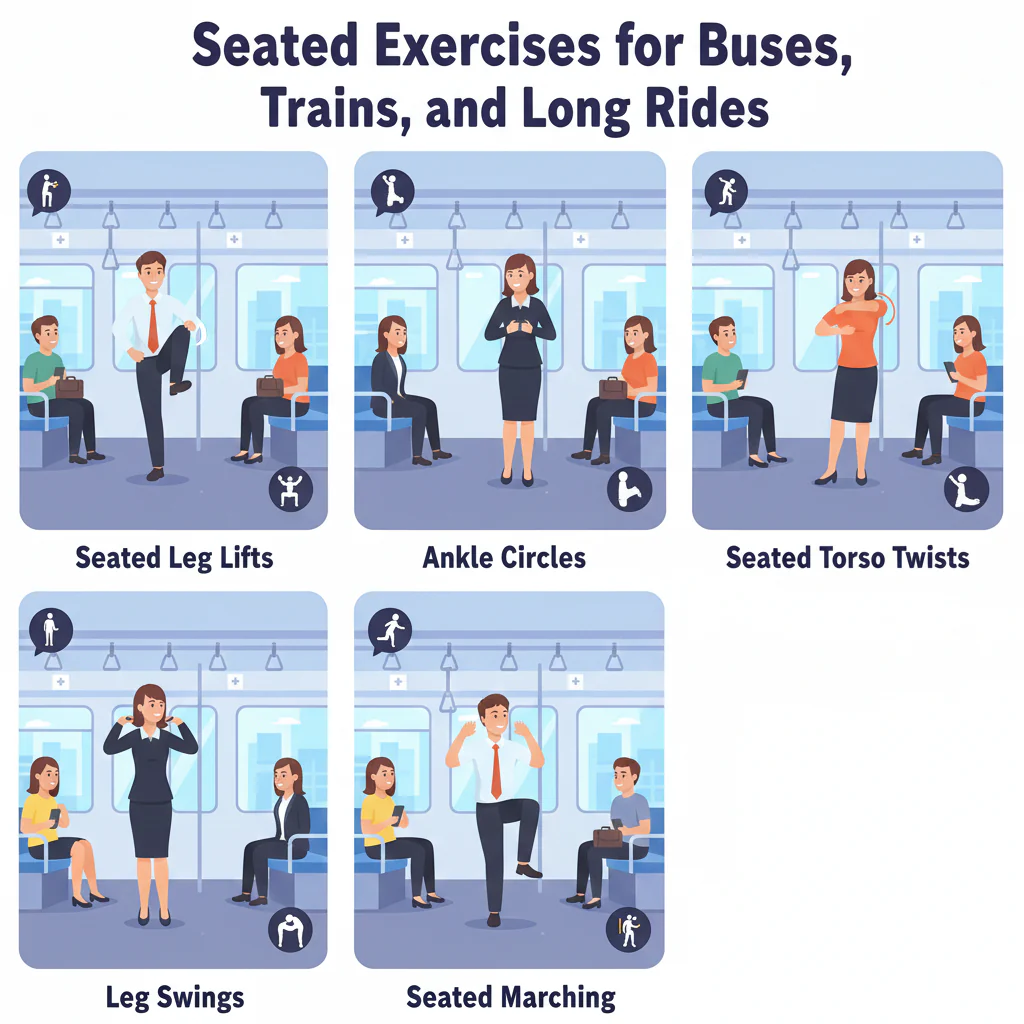 Seated Exercises for Buses, Trains, and Long Rides

Seated Leg Lifts

Ankle Circles

Seated Torso Twists

Leg Swings

Seated Marching