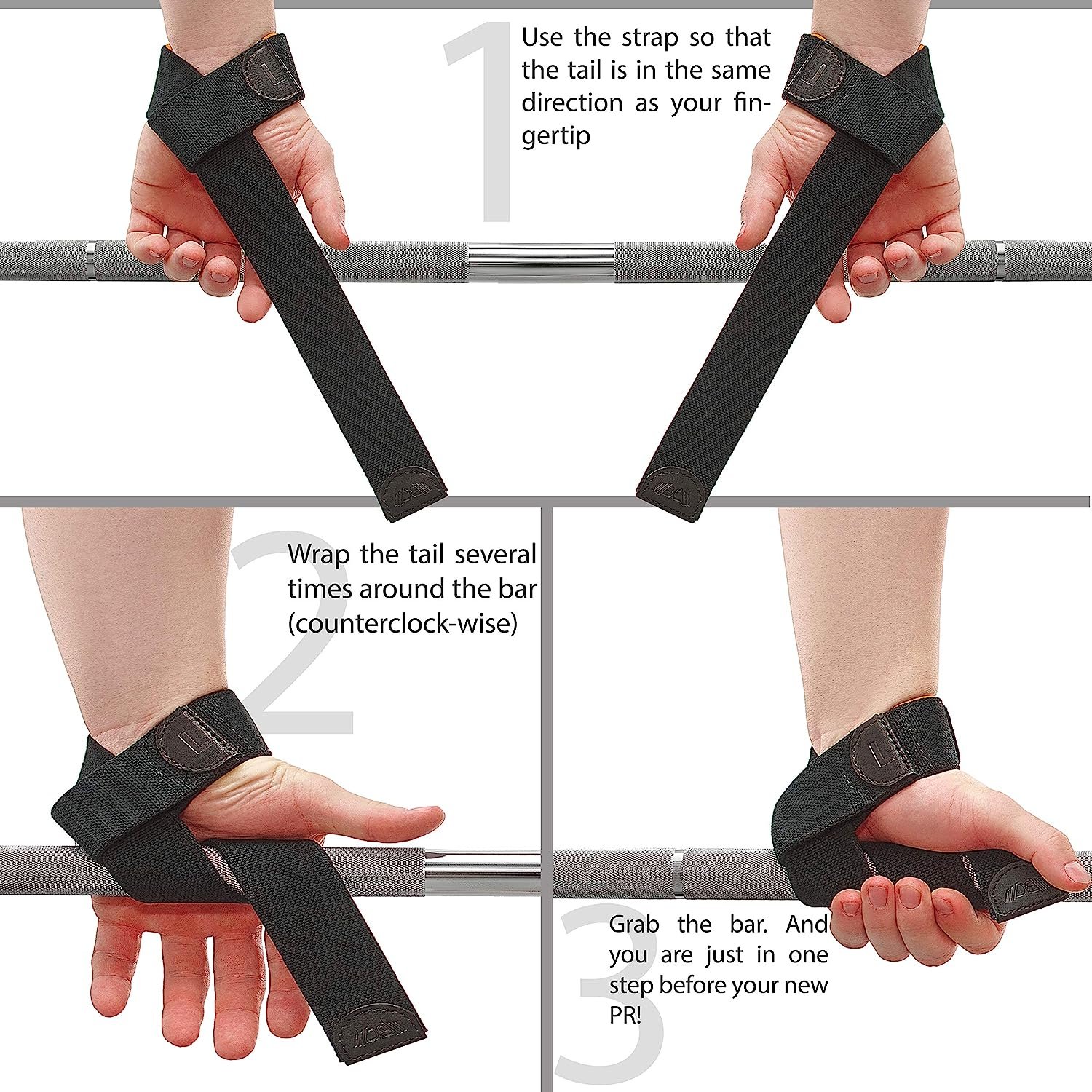 1

Use the strap so that the tail is in the same direction as your fingertip

2

Wrap the tail several times around the bar (counterclock-wise)

3

Grab the bar. And you are just in one step before your new PR!